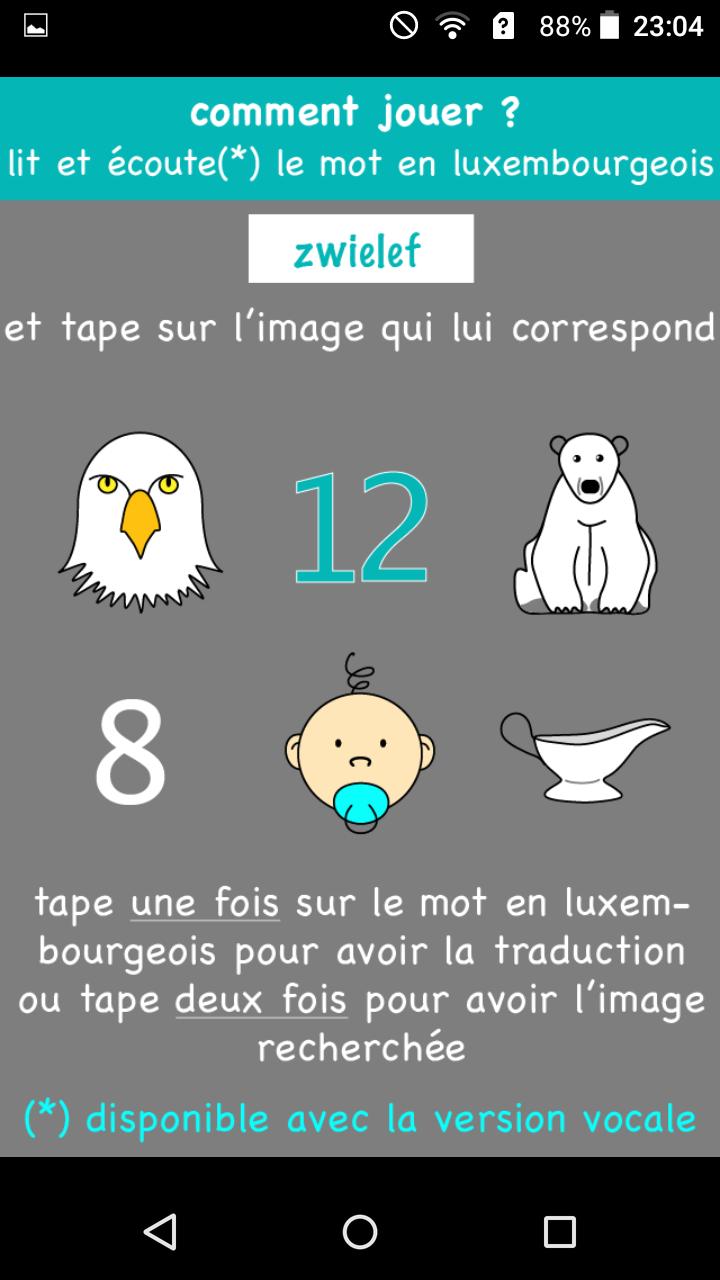 88% 23:04

comment jouer ?
lit et écoute(*) le mot en luxembourgeois

zwielef

et tape sur l'image qui lui correspond

12

8

tape une fois sur le mot en luxembourgeois pour avoir la traduction ou tape deux fois pour avoir l'image recherchée

(*) disponible avec la version vocale