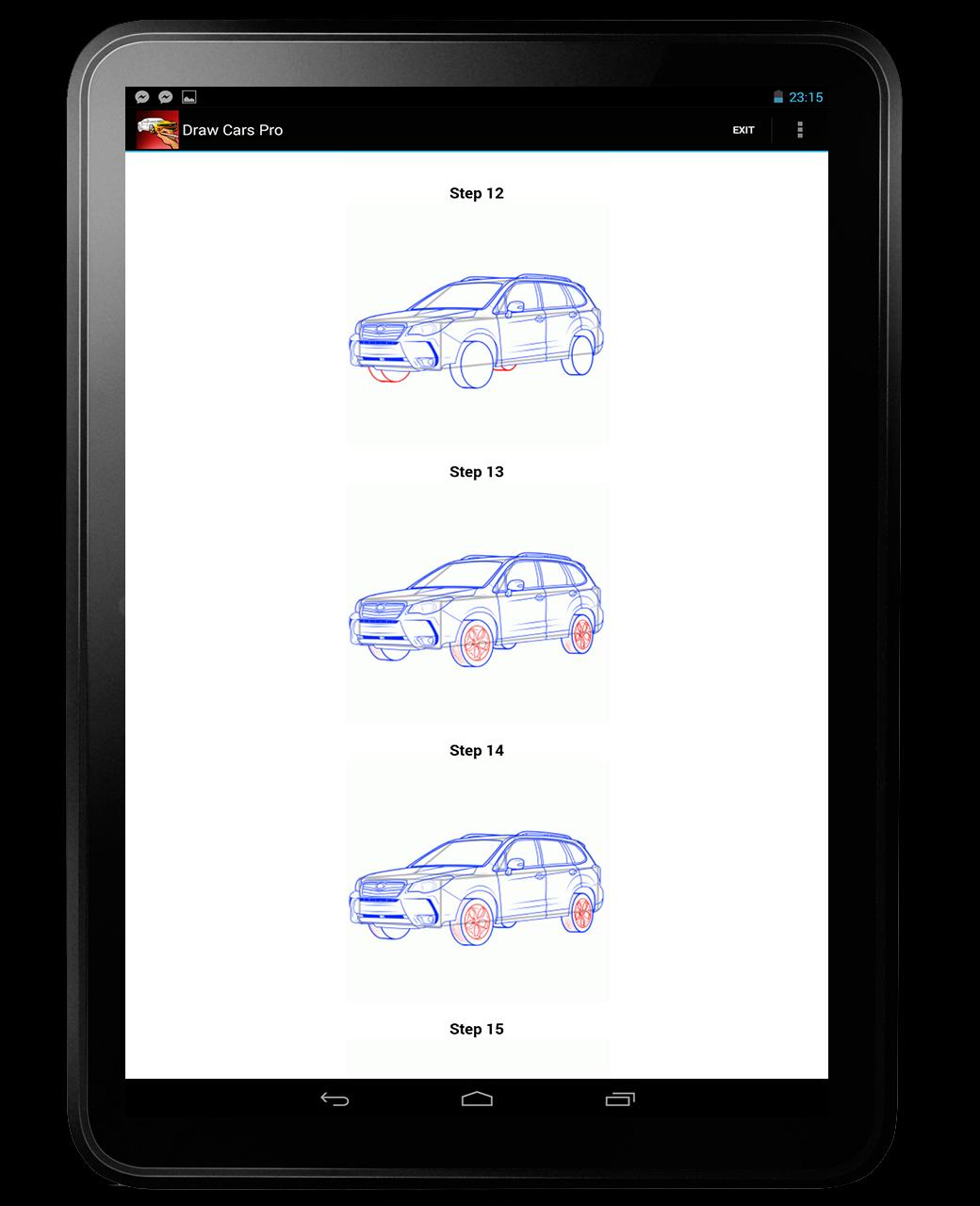 23:15

Draw Cars Pro

EXIT

Step 12

Step 13

Step 14

Step 15